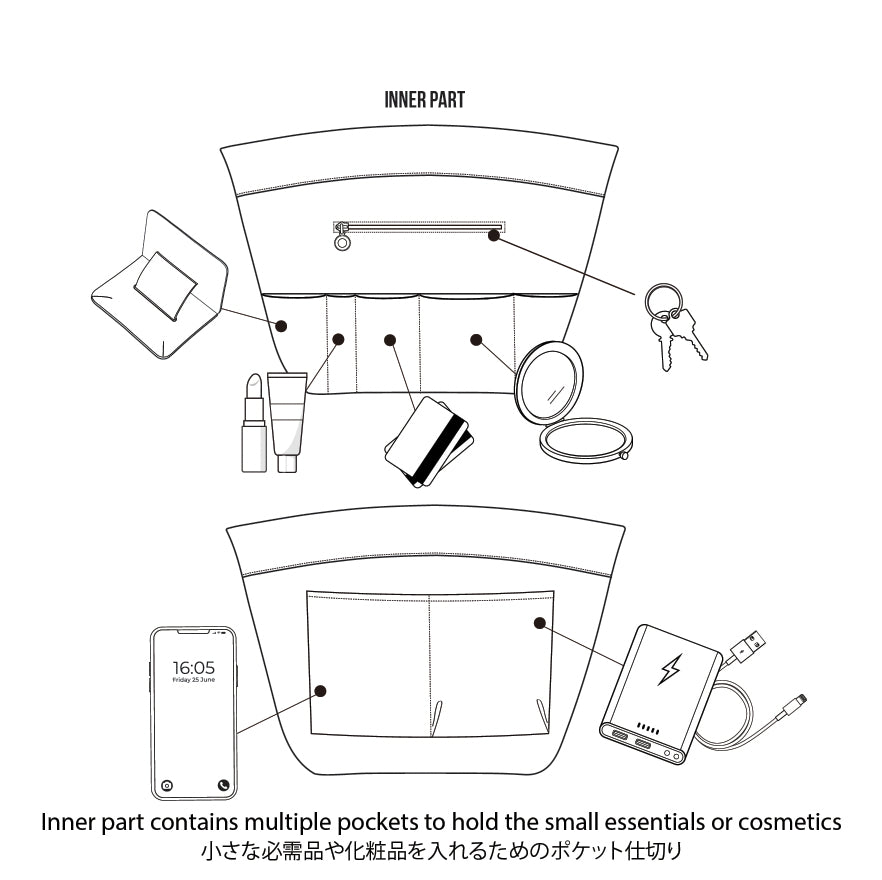 INNER PART

16:05
Friday 25 June

Inner part contains multiple pockets to hold the small essentials or cosmetics
小さな必需品や化粧品を入れるためのポケット仕切り